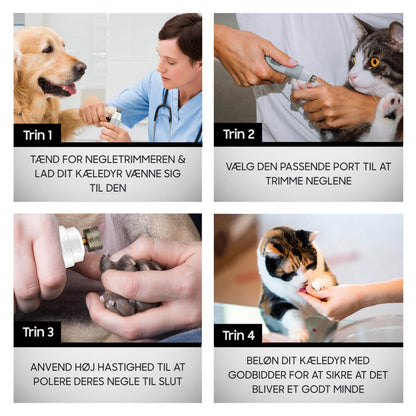 Trin 1

TÆND FOR NEGLETRIMMEREN & LAD DIT KÆLEDYR VÆNNE SIG TIL DEN

Trin 2

VÆLG DEN PASSENDE PORT TIL AT TRIMME NEGLENE

Trin 3

ANVEND HØJ HASTIGHED TIL AT POLERE DERES NEGLE TIL SLUT

Trin 4

BELØN DIT KÆLEDYR MED GODBIDDER FOR AT SIKRE AT DET BLIVER ET GODT MINDE