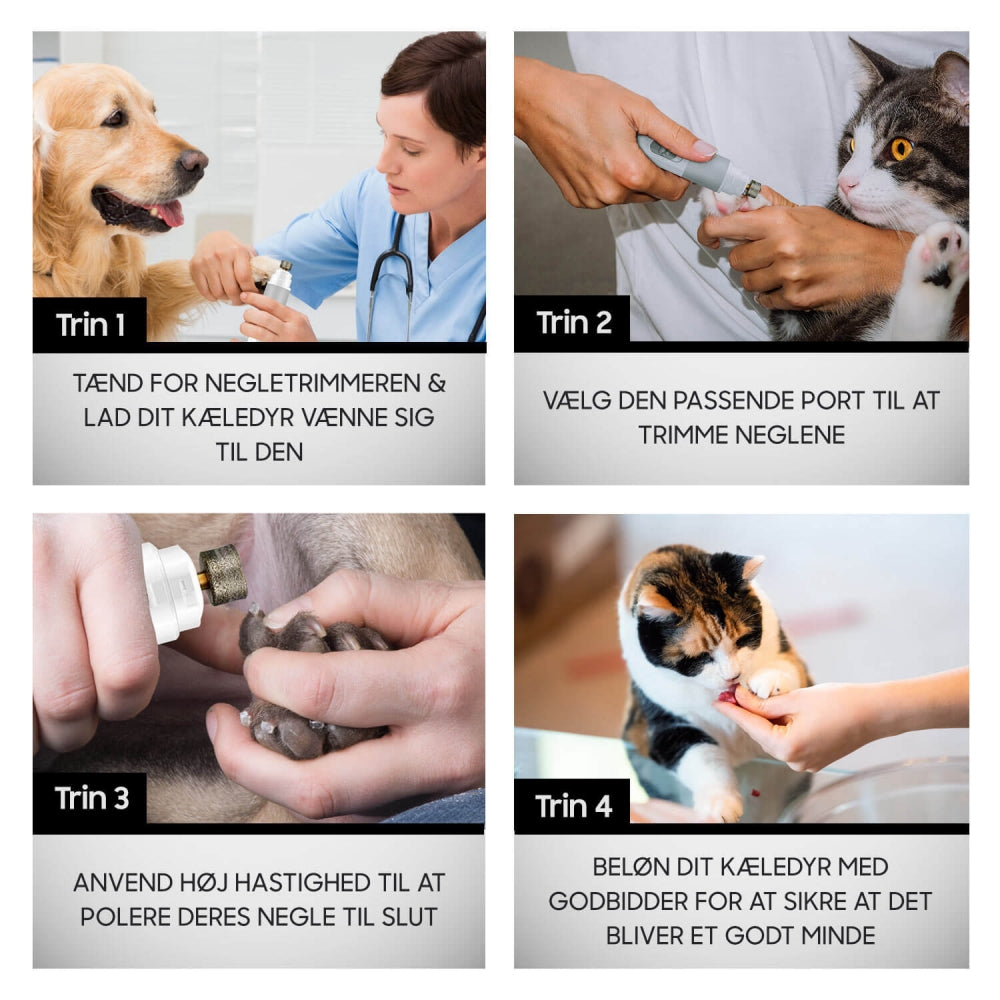 Trin 1

TÆND FOR NEGLETRIMMEREN & LAD DIT KÆLEDYR VÆNNE SIG TIL DEN

Trin 2

VÆLG DEN PASSENDE PORT TIL AT TRIMME NEGLENE

Trin 3

ANVEND HØJ HASTIGHED TIL AT POLERE DERES NEGLE TIL SLUT

Trin 4

BELØN DIT KÆLEDYR MED GODBIDDER FOR AT SIKRE AT DET BLIVER ET GODT MINDE