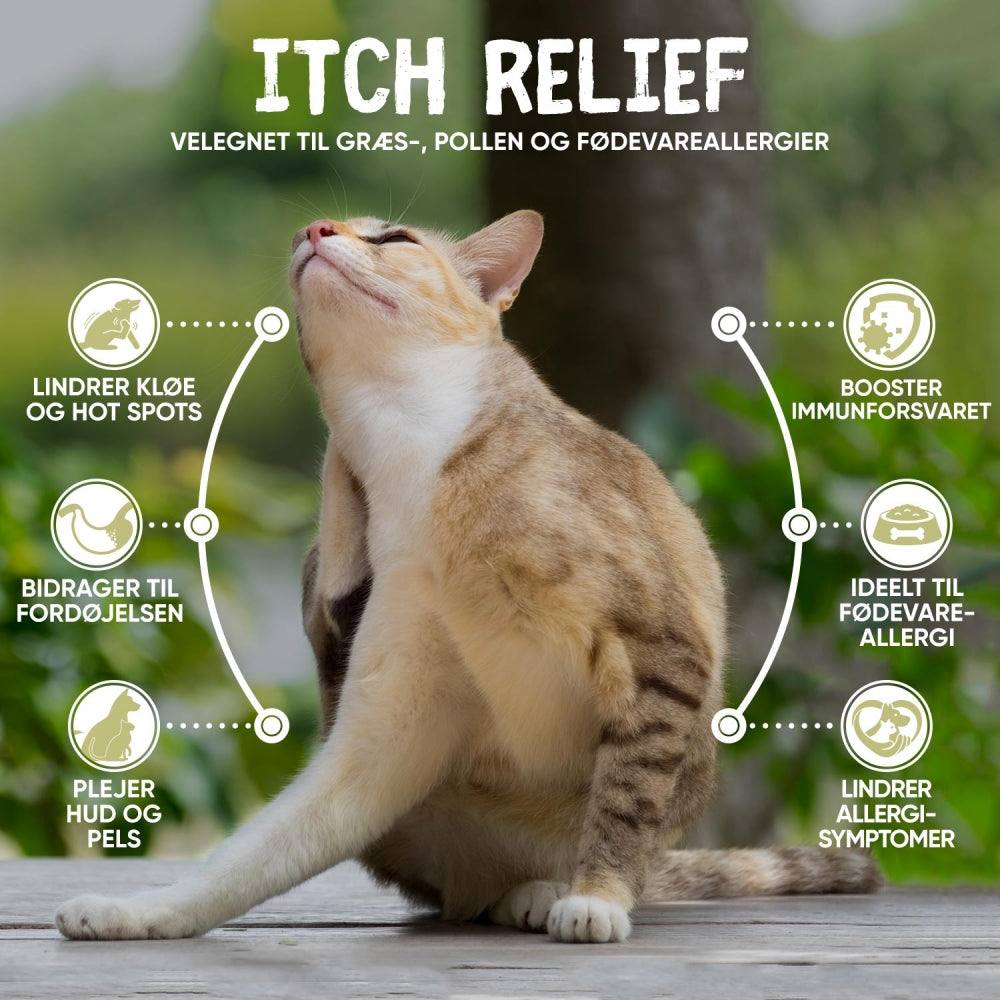 ITCH RELIEF

VELEGNET TIL GRÆS-, POLLEN OG FØDEVAREALLERGIER

LINDRER KLØE OG HOT SPOTS

BIDRAGER TIL FORDØJELSEN

PLEJER HUD OG PELS

BOOSTER IMMUNFORSVARET

IDEELT TIL FØDEVARE-ALLERGI

LINDRER ALLERGI-SYMPTOMER